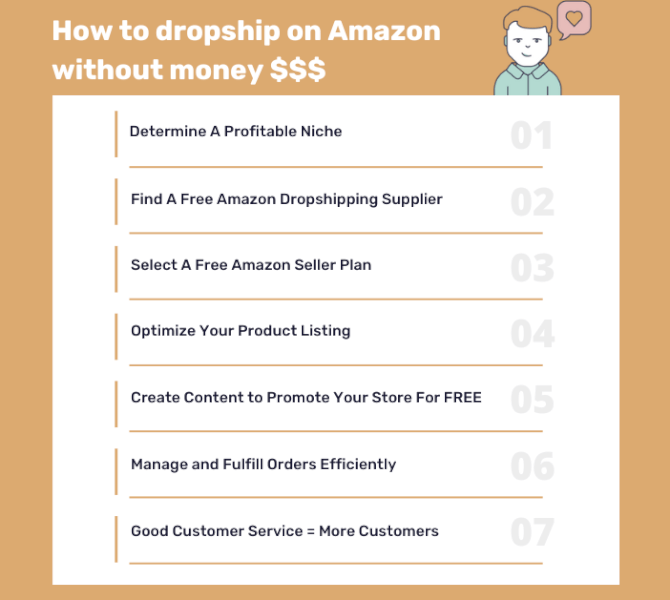 How to dropship on Amazon without money $$$

Determine A Profitable Niche
01

Find A Free Amazon Dropshipping Supplier
02

Select A Free Amazon Seller Plan
03

Optimize Your Product Listing
04

Create Content to Promote Your Store For FREE
05

Manage and Fulfill Orders Efficiently
06

Good Customer Service = More Customers
07