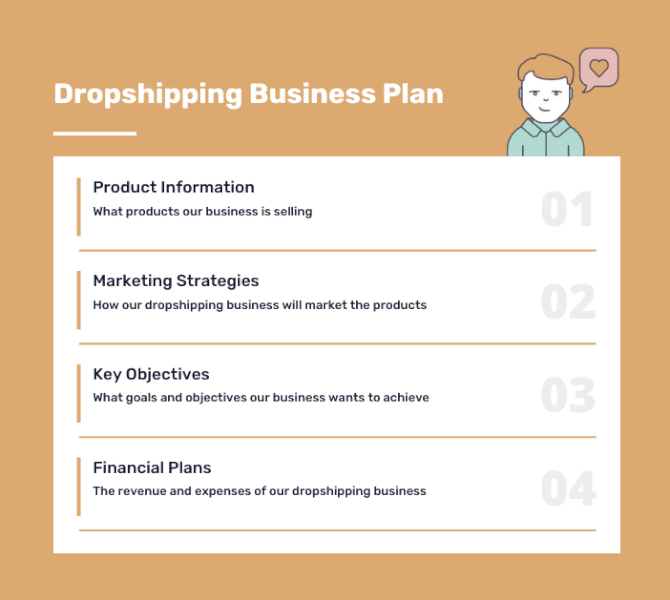 Dropshipping Business Plan

Product Information
What products our business is selling
01

Marketing Strategies
How our dropshipping business will market the products
02

Key Objectives
What goals and objectives our business wants to achieve
03

Financial Plans
The revenue and expenses of our dropshipping business
04