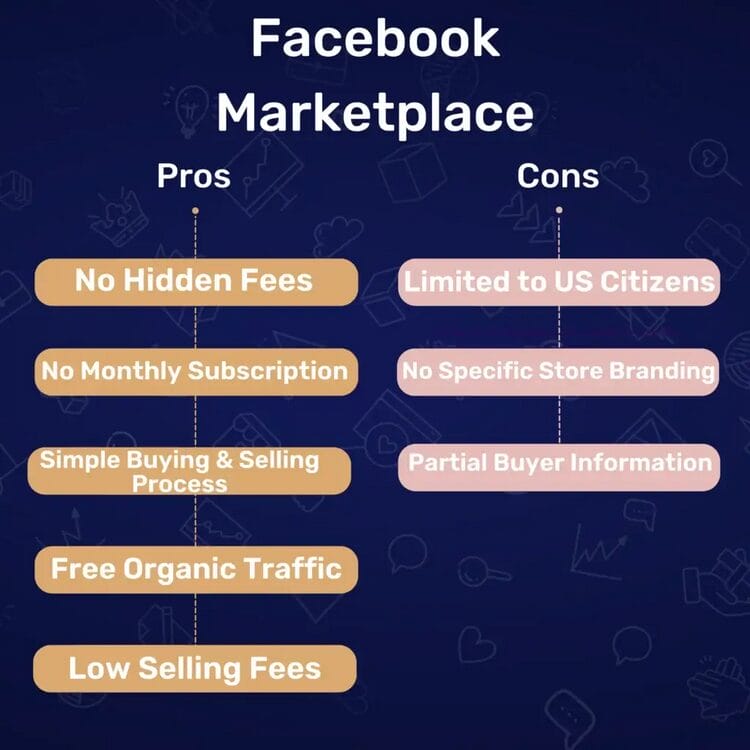 Facebook Marketplace

Pros

No Hidden Fees

No Monthly Subscription

Simple Buying & Selling Process

Free Organic Traffic

Low Selling Fees

Cons

Limited to US Citizens

No Specific Store Branding

Partial Buyer Information